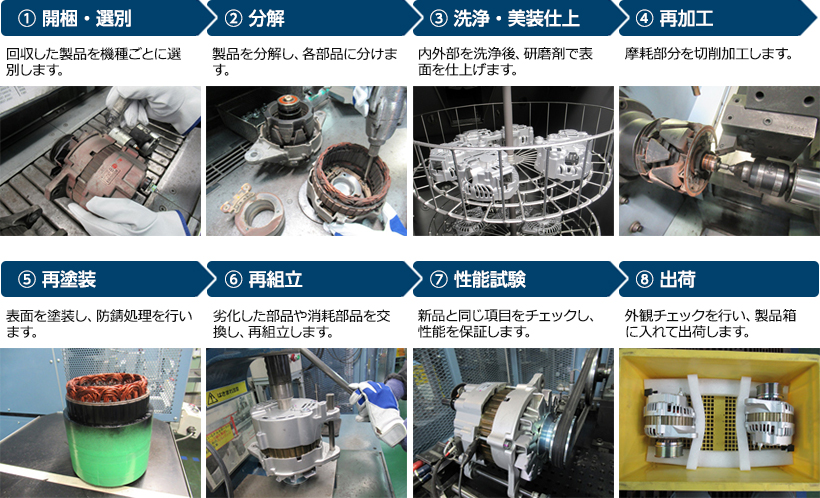 ① 開梱・選別

回収した製品を機種ごとに選別します。

② 分解

製品を分解し、各部品に分けます。

③ 洗浄・美装仕上

内外部を洗浄後、研磨剤で表面を仕上げます。

④ 再加工

摩耗部分を切削加工します。

⑤ 再塗装

表面を塗装し、防錆処理を行います。

⑥ 再組立

劣化した部品や消耗部品を交換し、再組立します。

⑦ 性能試験

新品と同じ項目をチェックし、性能を保証します。

⑧ 出荷

外観チェックを行い、製品箱に入れて出荷します。