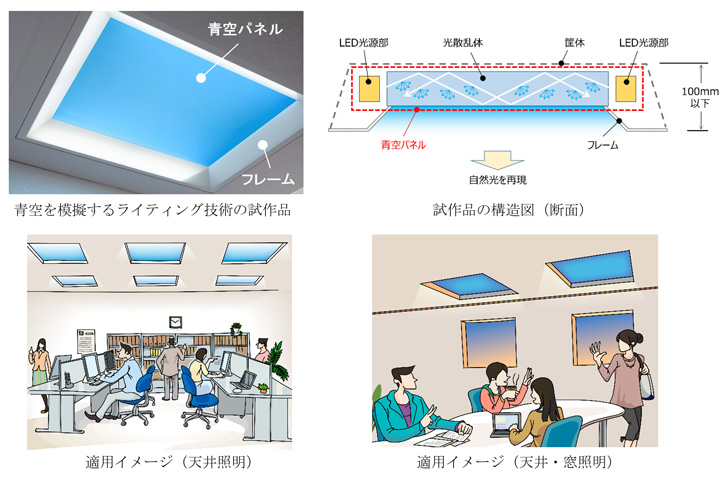 青空パネル

フレーム

青空を模擬するライティング技術の試作品

LED光源部　光散乱体　筐体　LED光源部

100mm以下

青空パネル　フレーム

自然光を再現

試作品の構造図（断面）

適用イメージ（天井照明）

適用イメージ（天井・窓照明）