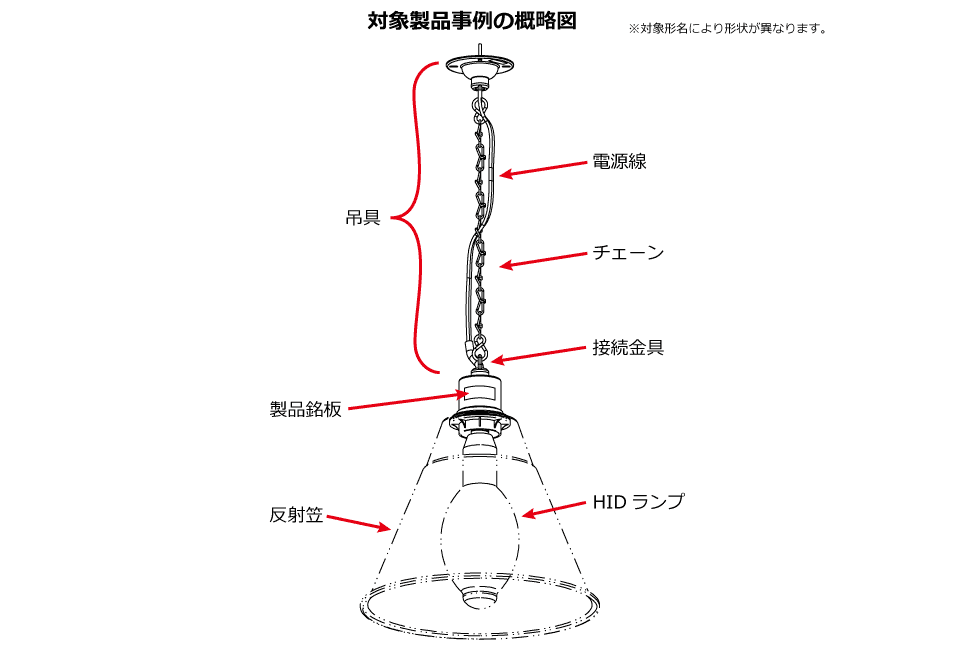 対象製品事例の概略図

※対象形名により形状が異なります。

電源線

吊具

チェーン

接続金具

製品銘板

反射笠

HID ランプ