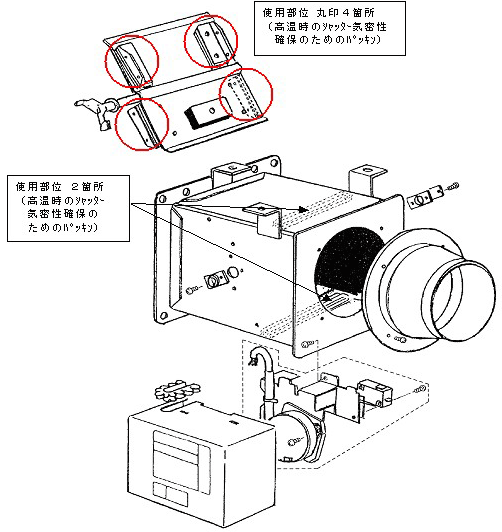 使用部位 丸印４箇所
（高温時のｼｬｯﾀｰ気密性確保のためのﾊﾟｯｷﾝ）

使用部位 ２箇所
（高温時のｼｬｯﾀｰ気密性確保のためのﾊﾟｯｷﾝ）