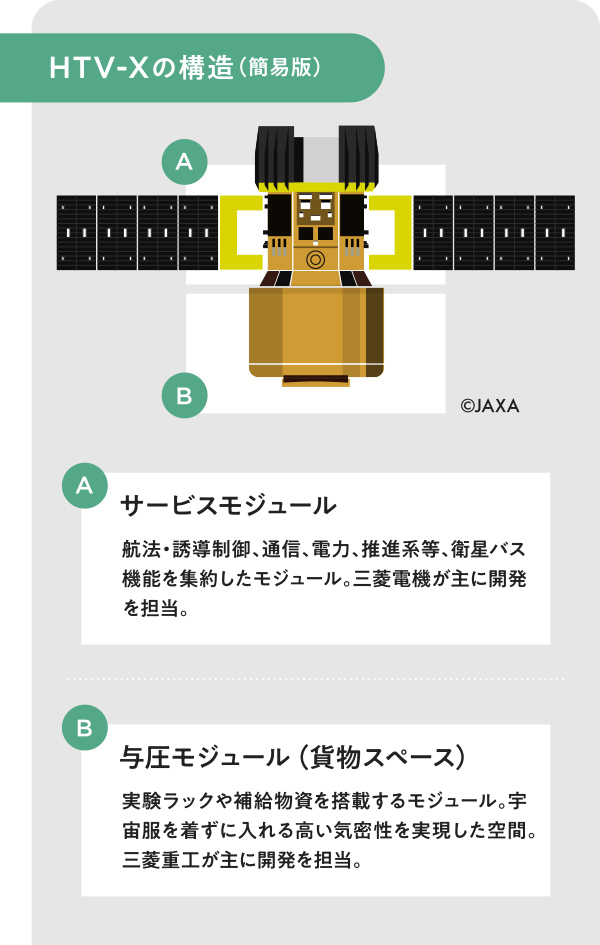 HTV-Xの構造（簡易版）

A

B

©JAXA

A

サービスモジュール

航法・誘導制御、通信、電力、推進系等、衛星バス機能を集約したモジュール。三菱電機が主に開発を担当。

B

与圧モジュール（貨物スペース）

実験ラックや補給物資を搭載するモジュール。宇宙服を着ずに入れる高い気密性を実現した空間。三菱重工が主に開発を担当。