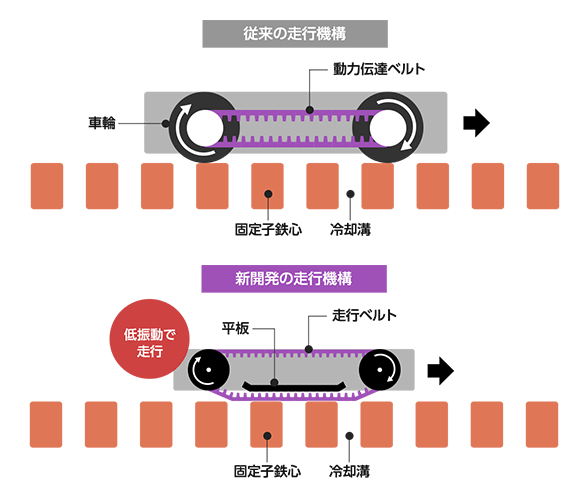 従来の走行機構

動力伝達ベルト

車輪

固定子鉄心

冷却溝

新開発の走行機構

低振動で走行

平板

走行ベルト

固定子鉄心

冷却溝