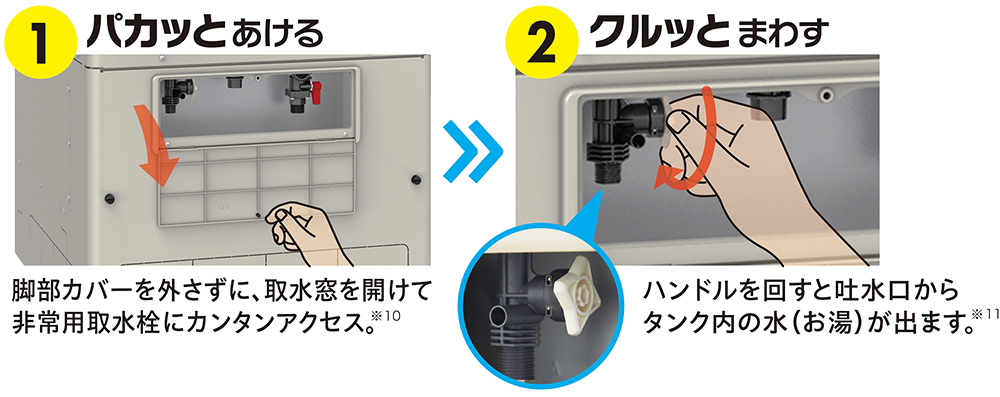 1 パカッとあける

脚部カバーを外さずに、取水窓を開けて非常用取水栓にカンタンアクセス。※10

2 クルッとまわす

ハンドルを回すと吐水口からタンク内の水(お湯)が出ます。※11