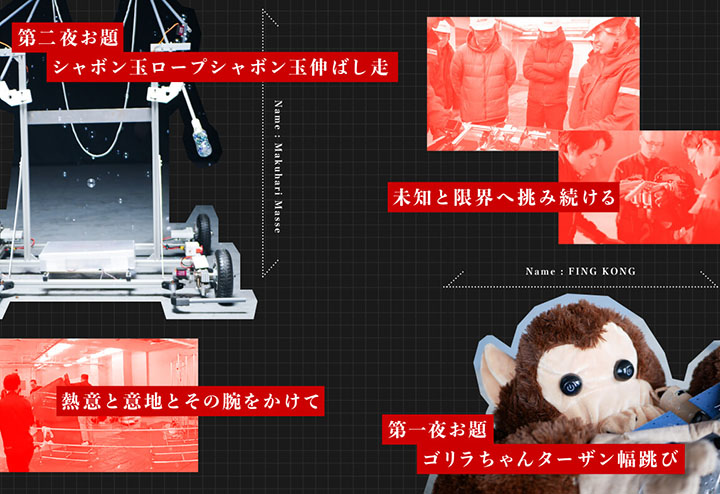 第二夜お題
シャボン玉ロープシャボン玉伸ばし走

Name : Makuhari Masse

未知と限界へ挑み続ける

Name : FING KONG

熱意と意地とその腕をかけて

第一夜お題
ゴリラちゃんターザン幅跳び