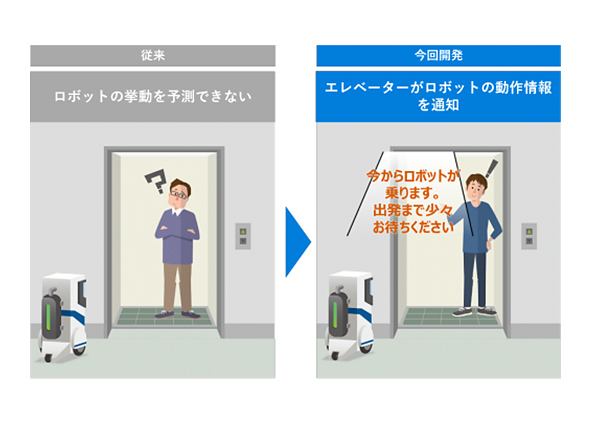 従来

ロボットの挙動を予測できない

?

今回開発

エレベーターがロボットの動作情報を通知

今からロボットが乗ります。出発まで少々お待ちください

!