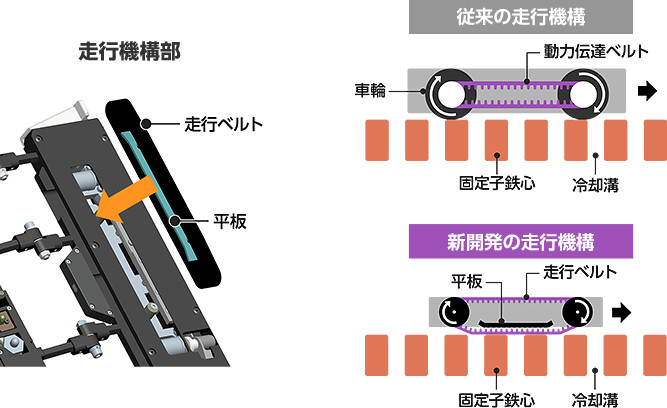 走行機構部

走行ベルト

平板

従来の走行機構

動力伝達ベルト

車輪

固定子鉄心

冷却溝

新開発の走行機構

平板

走行ベルト

固定子鉄心

冷却溝