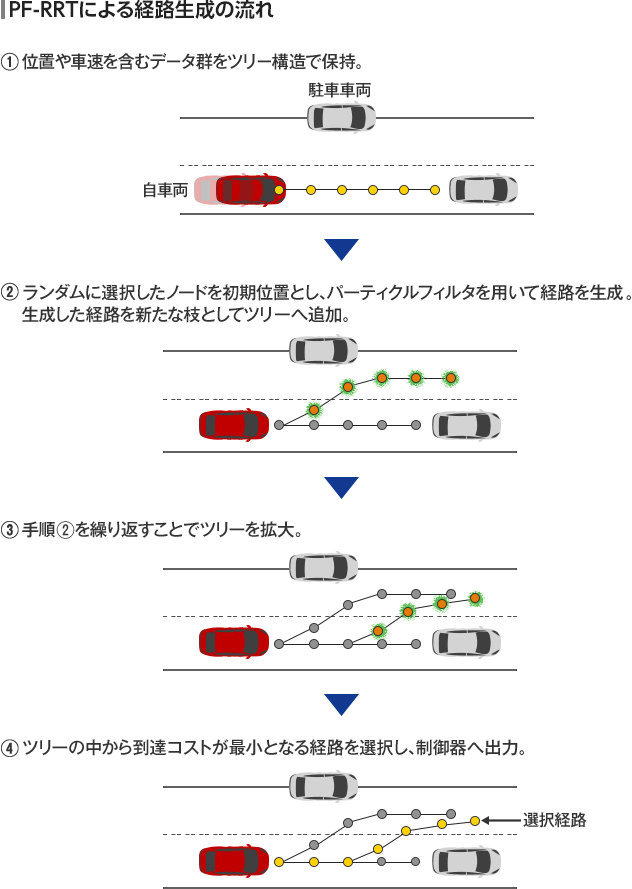 PF-RRTによる経路生成の流れ

① 位置や車速を含むデータ群をツリー構造で保持。

駐車車両

自車両

② ランダムに選択したノードを初期位置とし、パーティクルフィルタを用いて経路を生成。生成した経路を新たな枝としてツリーへ追加。

③ 手順②を繰り返すことでツリーを拡大。

④ ツリーの中から到達コストが最小となる経路を選択し、制御器へ出力。

選択経路