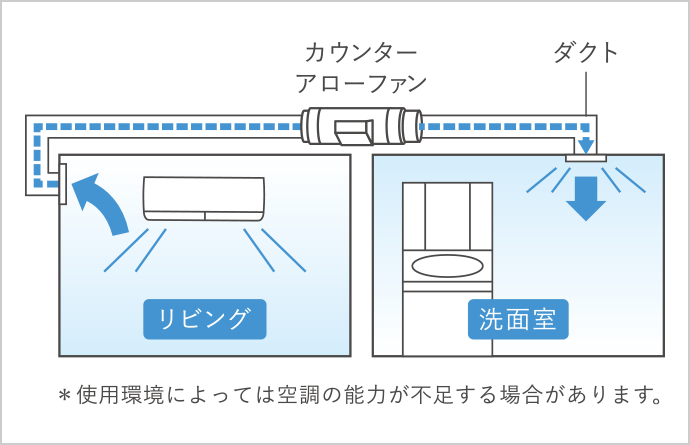 カウンター
アローファン

ダクト

リビング

洗面室

＊使用環境によっては空調の能力が不足する場合があります。