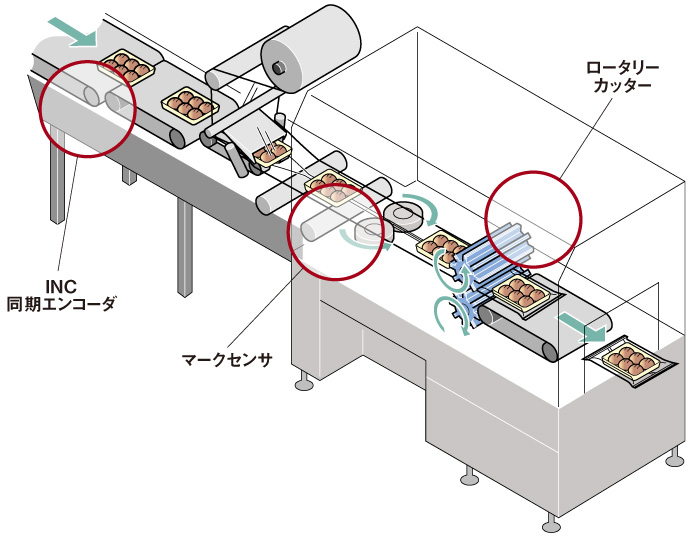 ロータリー
カッター

INC
同期エンコーダ

マークセンサ