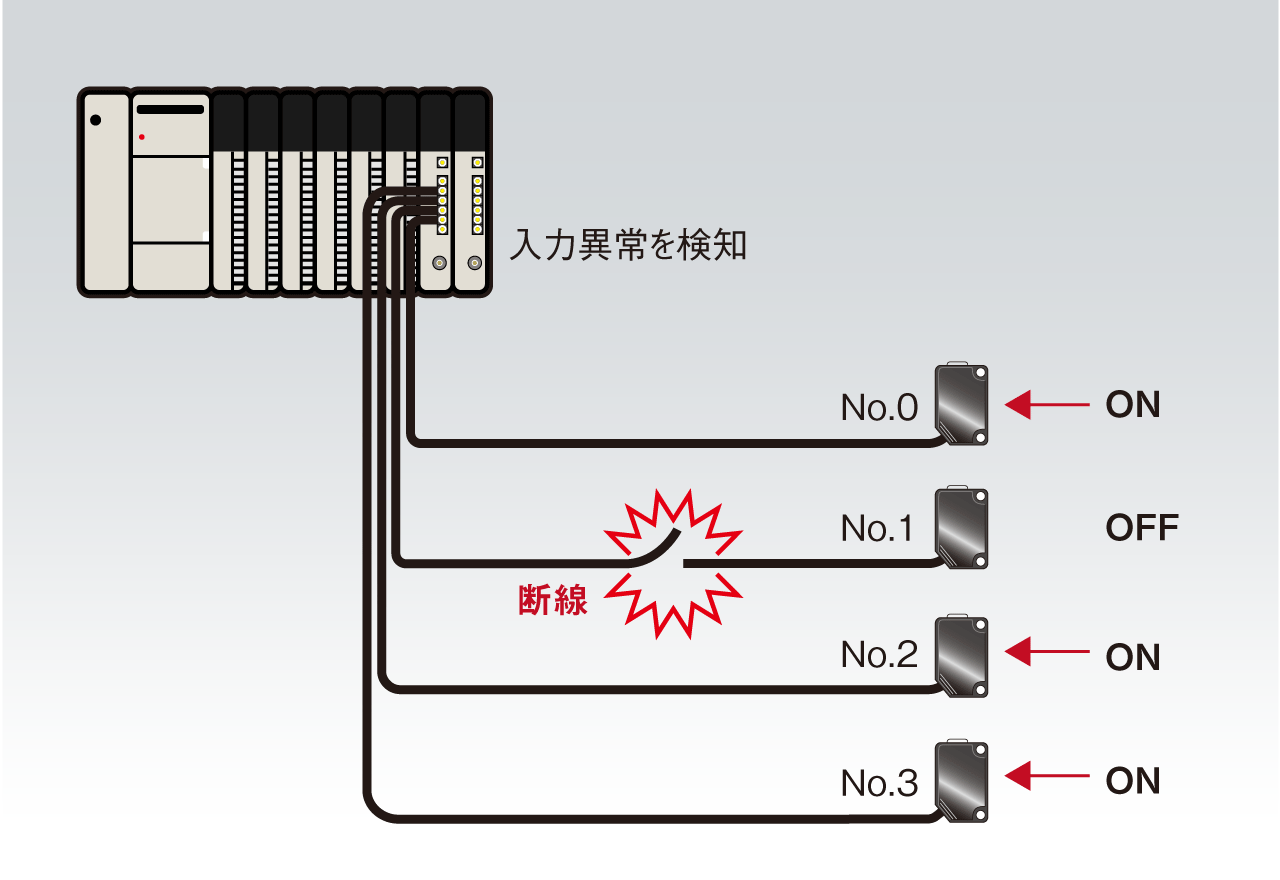 入力異常を検知

No.0

ON

No.1

OFF

断線

No.2

ON

No.3

ON