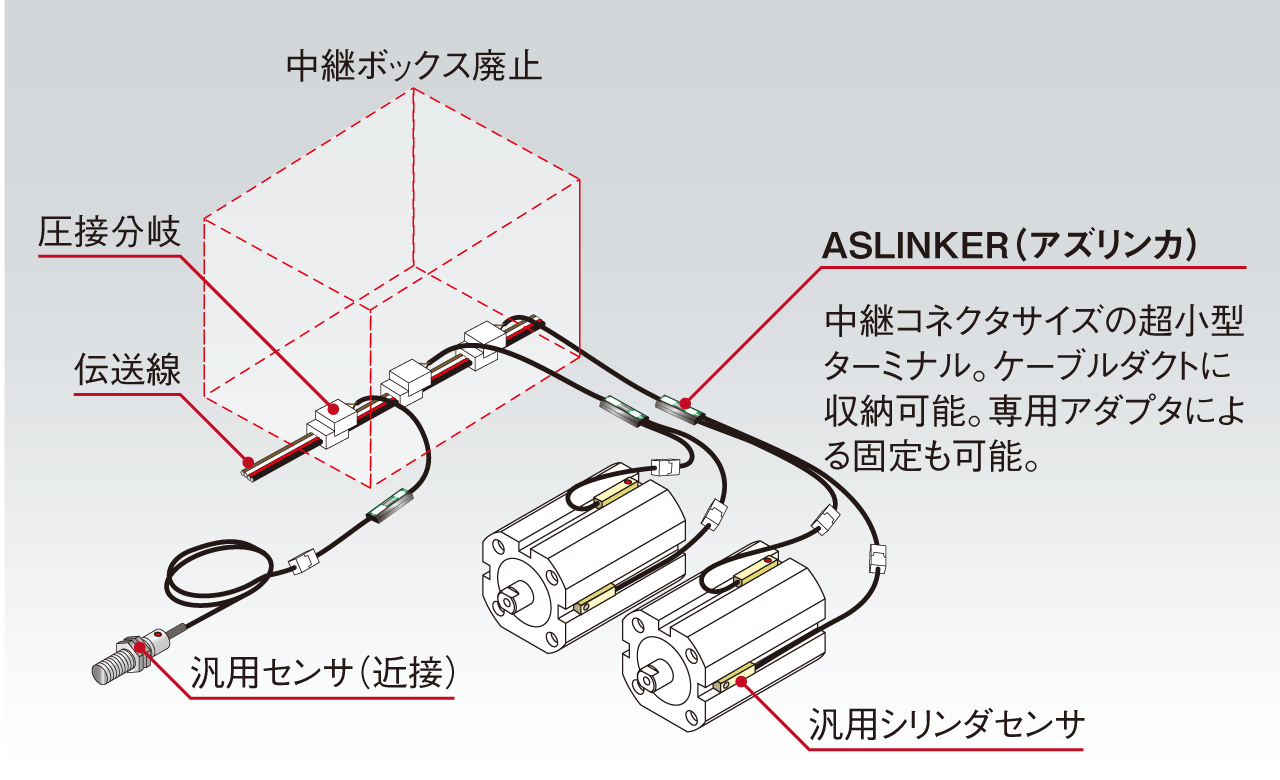 中継ボックス廃止

圧接分岐

伝送線

ASLINKER（アズリンカ）

中継コネクタサイズの超小型ターミナル。ケーブルダクトに収納可能。専用アダプタによる固定も可能。

汎用センサ（近接）

汎用シリンダセンサ