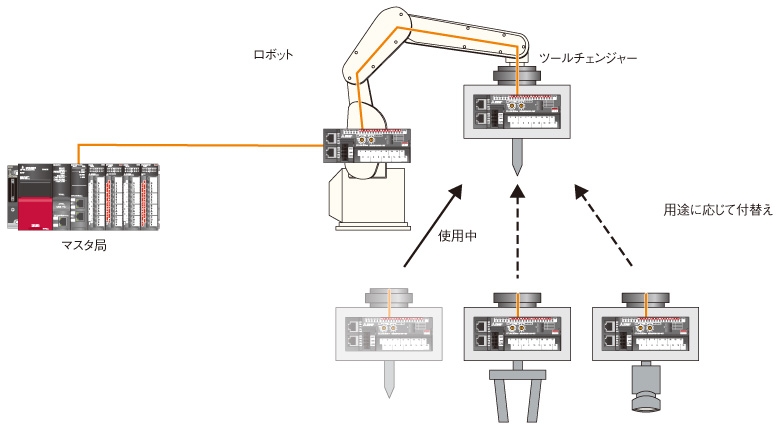 ロボット

ツールチェンジャー

マスタ局

使用中

用途に応じて付替え