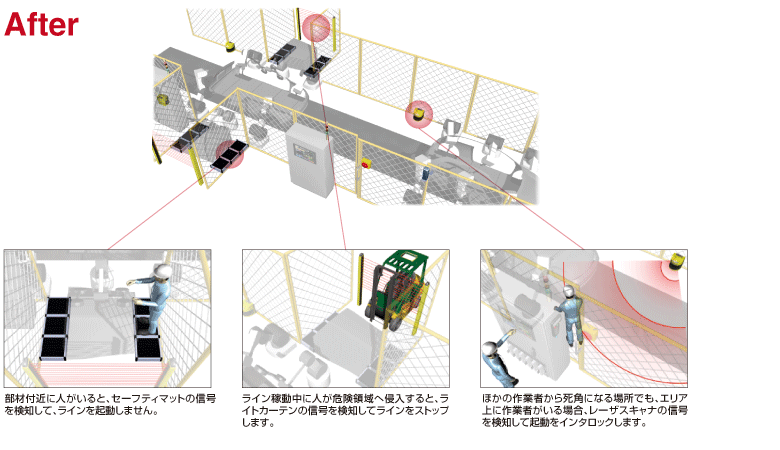 After

部材付近に人がいると、セーフティマットの信号を検知して、ラインを起動しません。

ライン稼動中に人が危険領域へ侵入すると、ライトカーテンの信号を検知してラインをストップします。

ほかの作業者から死角になる場所でも、エリア上に作業者がいる場合、レーザスキャナの信号を検知して起動をインタロックします。