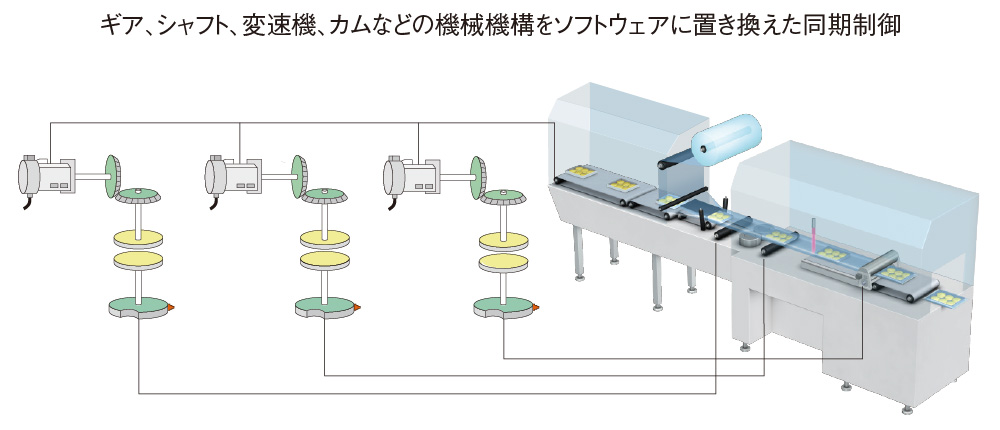 ギア、シャフト、変速機、カムなどの機械機構をソフトウェアに置き換えた同期制御