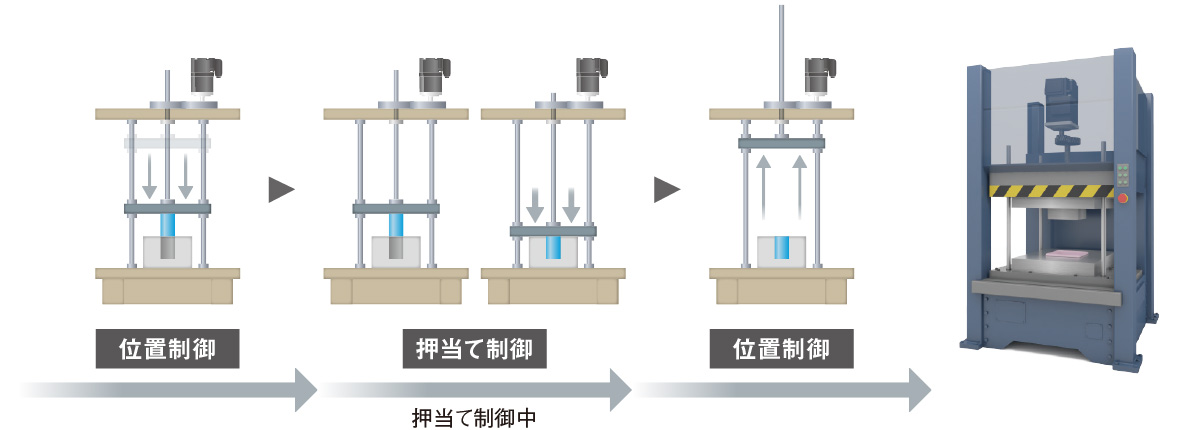 位置制御

押当て制御

位置制御

押当て制御中