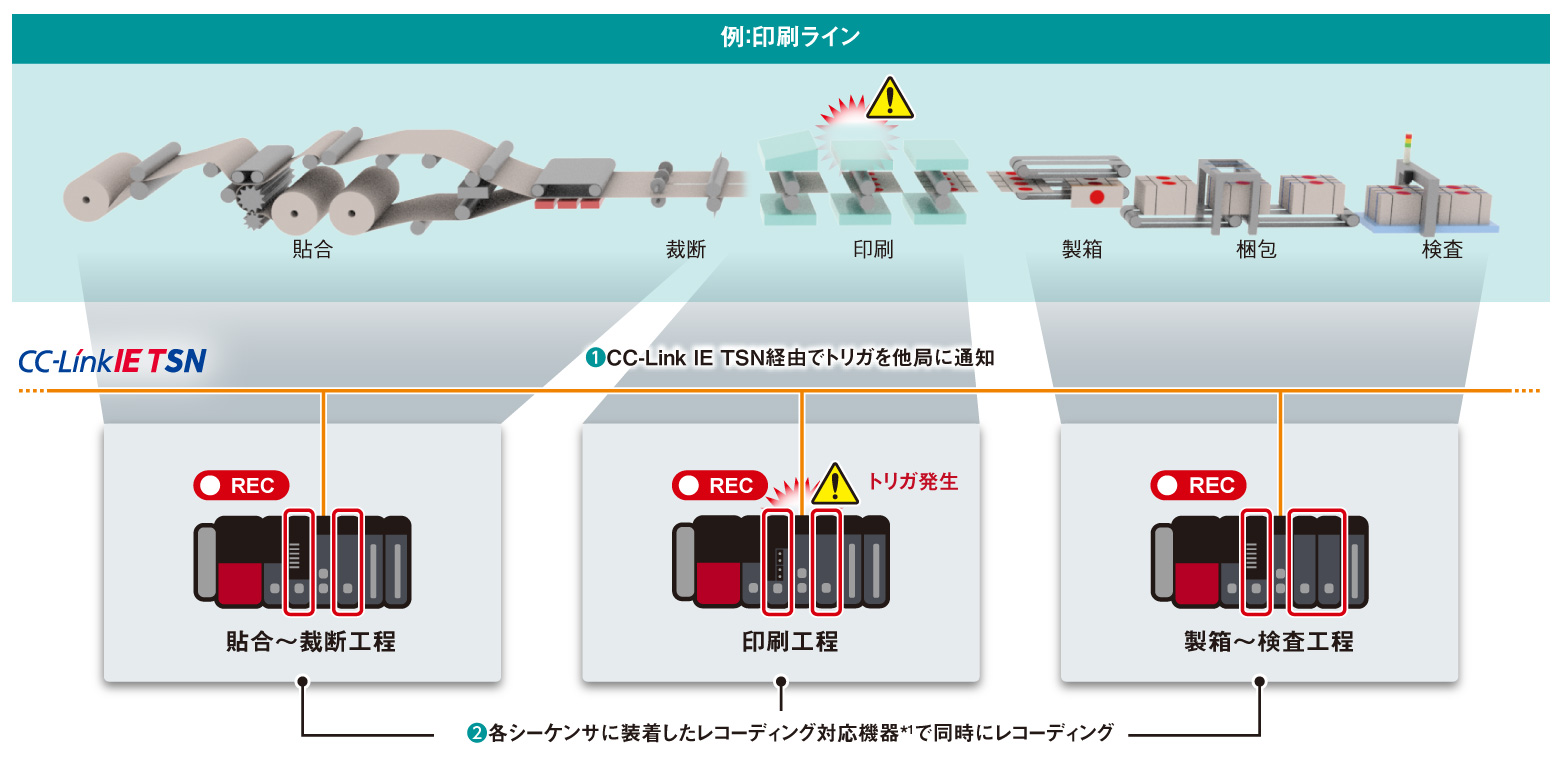 例:印刷ライン

貼合

裁断

印刷

製箱

梱包

検査

CC-Link IE TSN

❶CC-Link IE TSN経由でトリガを他局に通知

REC

貼合～裁断工程

REC

トリガ発生

印刷工程

REC

製箱～検査工程

❷各シーケンサに装着したレコーディング対応機器*1で同時にレコーディング