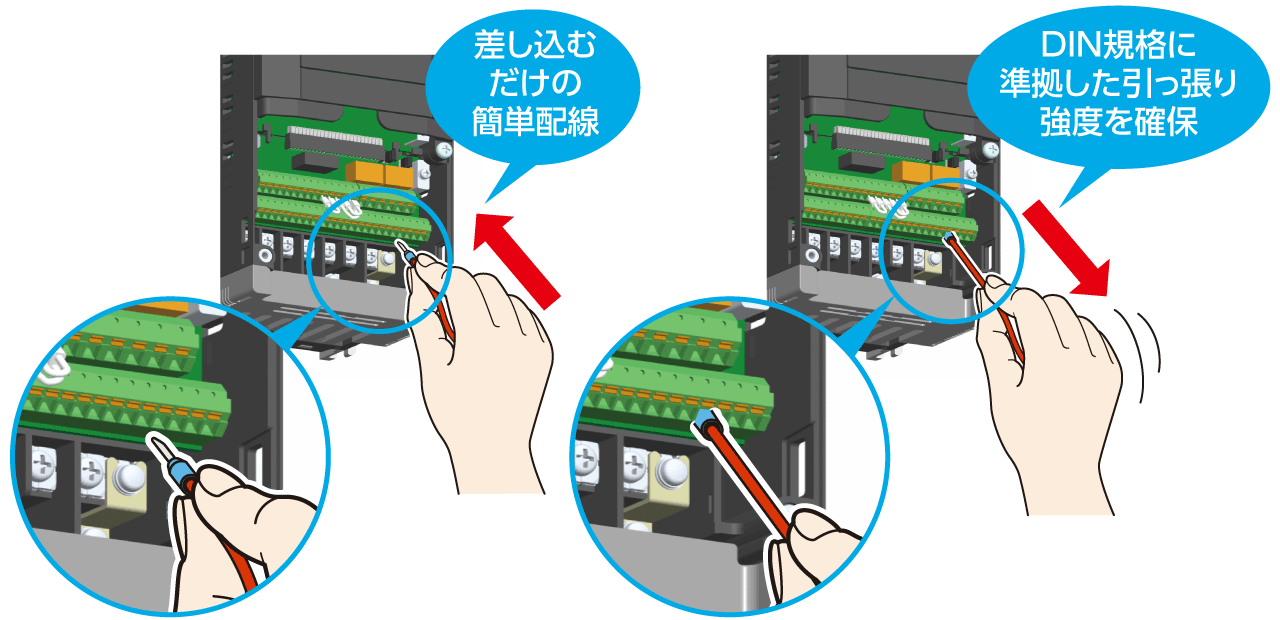 差し込むだけの簡単配線

DIN規格に準拠した引っ張り強度を確保