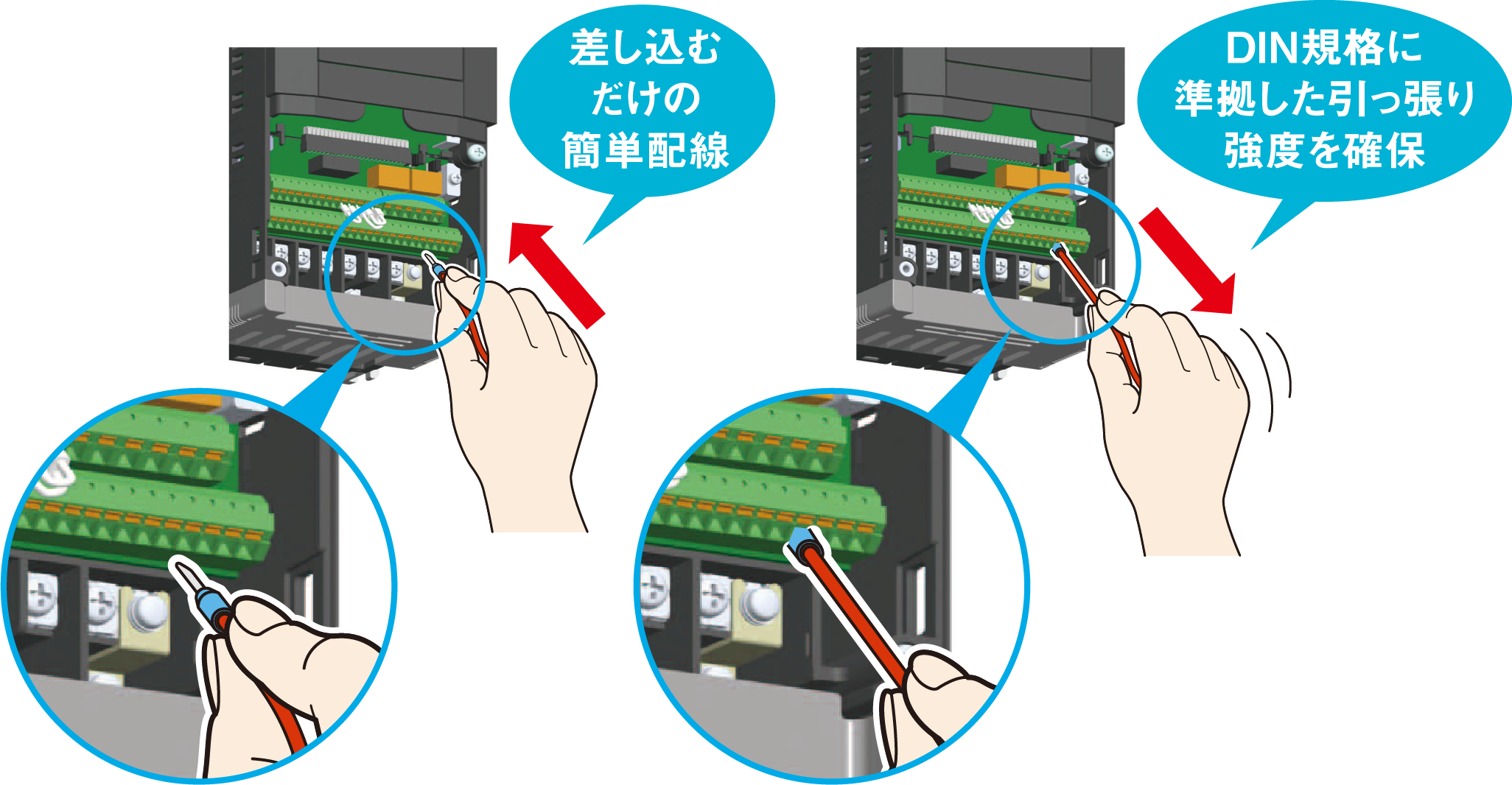 差し込むだけの簡単配線

DIN規格に準拠した引っ張り強度を確保