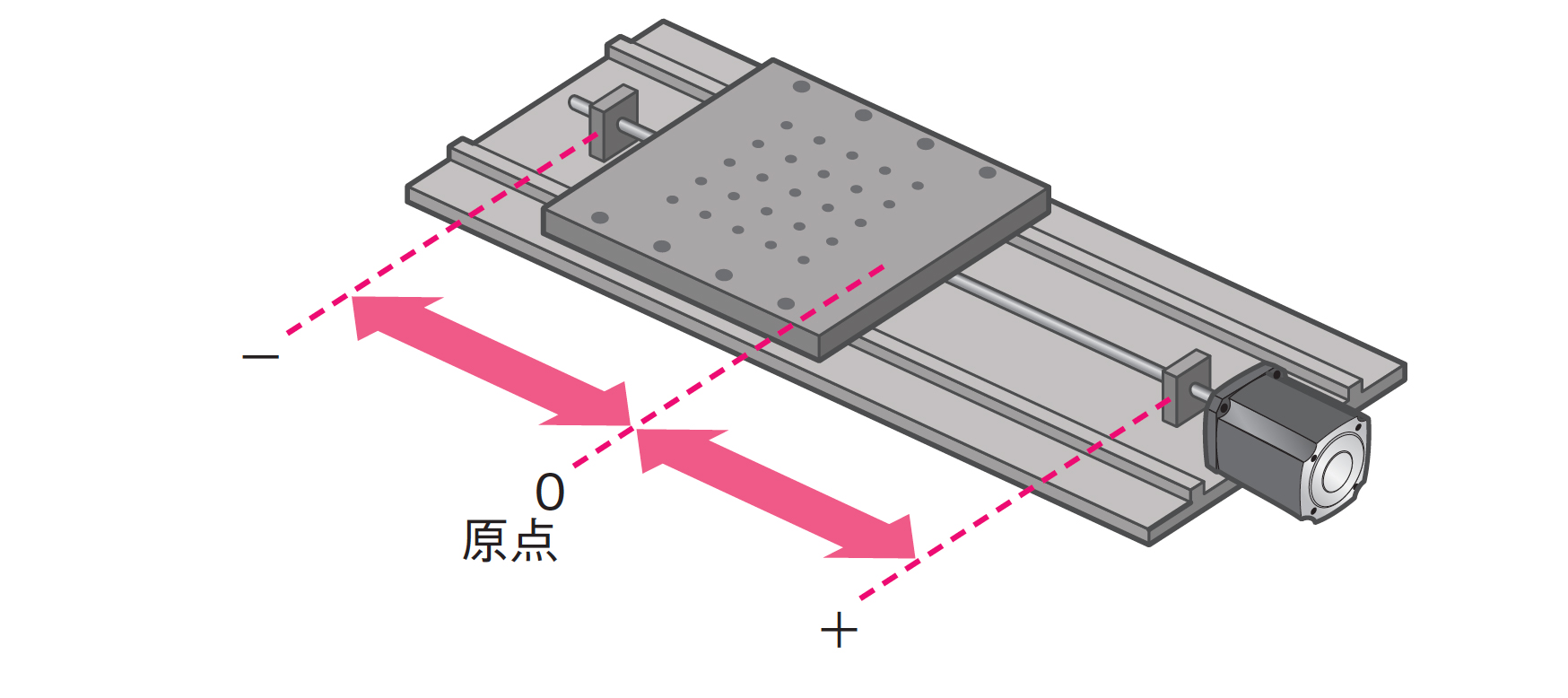 −

0
原点

+