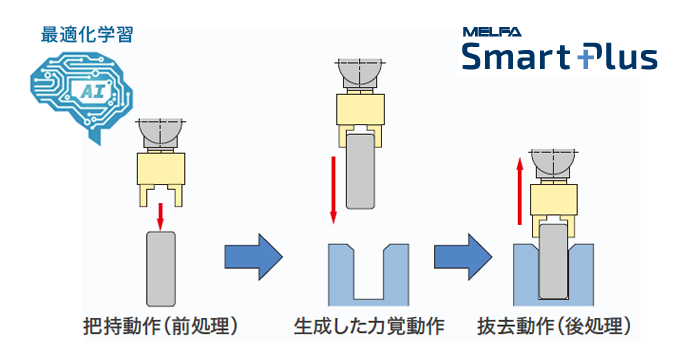 最適化学習

AI

MELFA
Smart Plus

把持動作(前処理)

生成した力覚動作

抜去動作(後処理)