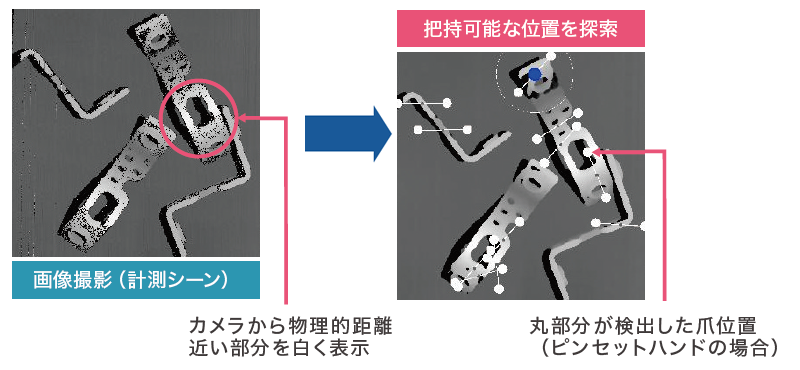 画像撮影（計測シーン）

カメラから物理的距離
近い部分を白く表示

把持可能な位置を探索

丸部分が検出した爪位置
（ピンセットハンドの場合）