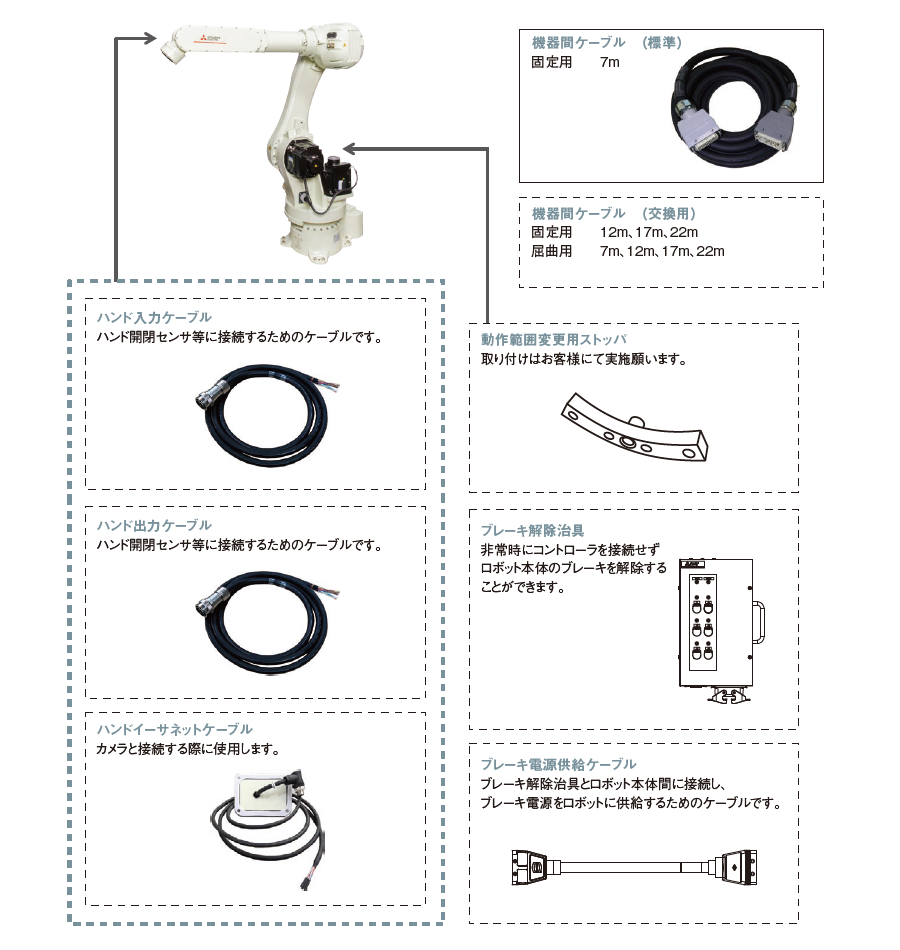 機器間ケーブル　(標準)
固定用　7m

機器間ケーブル　(交換用)
固定用　12m、17m、22m
屈曲用　7m、12m、17m、22m

ハンド入力ケーブル
ハンド開閉センサ等に接続するためのケーブルです。

ハンド出力ケーブル
ハンド開閉センサ等に接続するためのケーブルです。

ハンドイーサネットケーブル
カメラと接続する際に使用します。

動作範囲変更用ストッパ
取り付けはお客様にて実施願います。

ブレーキ解除治具
非常時にコントローラを接続せずロボット本体のブレーキを解除することができます。

ブレーキ電源供給ケーブル
ブレーキ解除治具とロボット本体間に接続し、ブレーキ電源をロボットに供給するためのケーブルです。