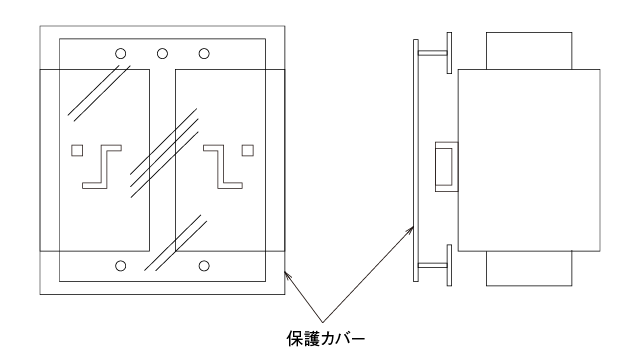 保護カバー