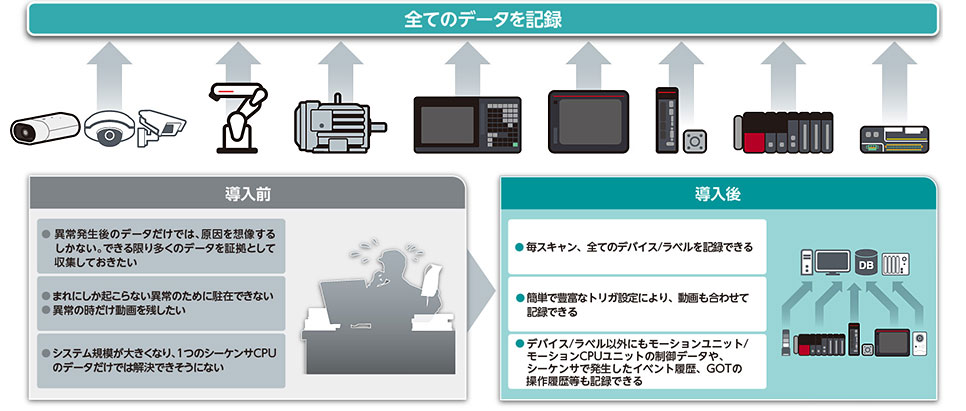 全てのデータを記録

導入前

● 異常発生後のデータだけでは、原因を想像するしかない。できる限り多くのデータを証拠として収集しておきたい

● まれにしか起こらない異常のために駐在できない
● 異常の時だけ動画を残したい

● システム規模が大きくなり、1つのシーケンサCPUのデータだけでは解決できそうにない

導入後

● 毎スキャン、全てのデバイス/ラベルを記録できる

● 簡単で豊富なトリガ設定により、動画も合わせて記録できる

● デバイス/ラベル以外にもモーションユニット/モーションCPUユニットの制御データや、シーケンサで発生したイベント履歴、GOTの操作履歴等も記録できる

DB