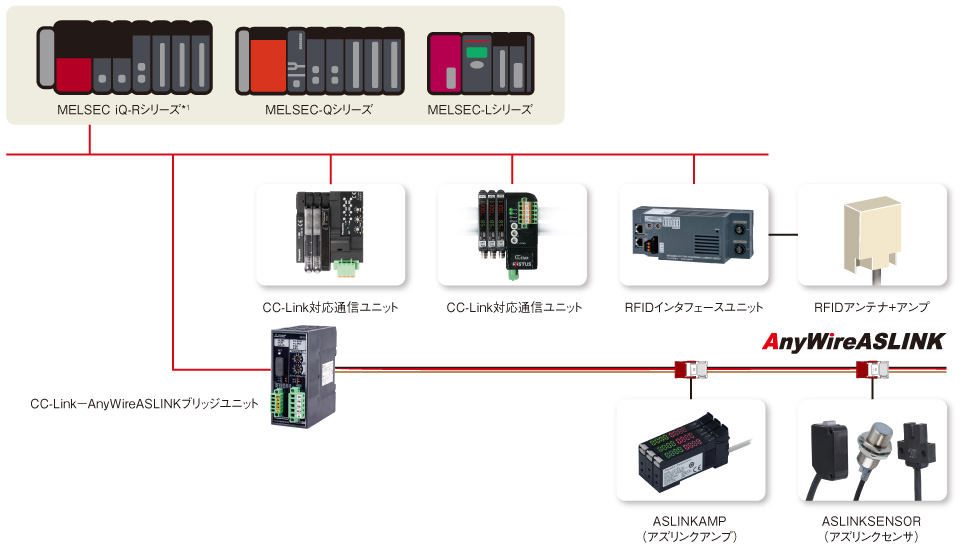 MELSEC iQ-Rシリーズ*1

MELSEC-Qシリーズ

MELSEC-Lシリーズ

CC-Link対応通信ユニット

CC-Link対応通信ユニット

RFIDインタフェースユニット

RFIDアンテナ+アンプ

AnyWireASLINK

CC-LinkーAnyWireASLINKブリッジユニット

ASLINKAMP
(アズリンクアンプ)

ASLINKSENSOR
(アズリンクセンサ)