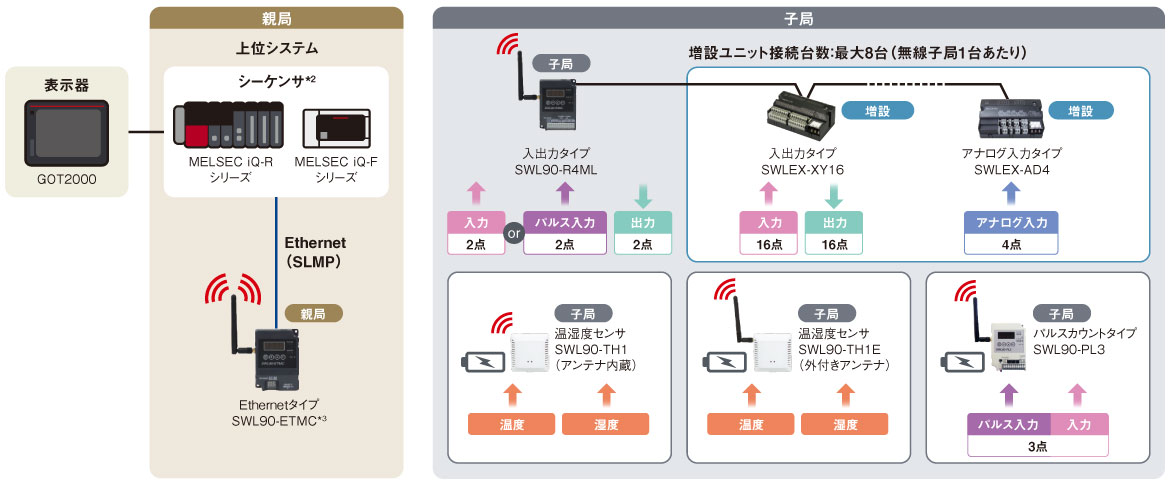 表示器

GOT2000

親局

上位システム

シーケンサ*2

MELSEC iQ-R シリーズ

MELSEC iQ-F シリーズ

Ethernet (SLMP)

親局

Ethernetタイプ SWL90-ETMC*3

子局

子局

入出力タイプ SWL90-R4ML

入力 2点

or

パルス入力 2点

出力 2点

増設ユニット接続台数:最大8台(無線子局1台あたり)

増設

入出力タイプ SWLEX-XY16

入力 16点

出力 16点

増設

アナログ入力タイプ SWLEX-AD4

アナログ入力 4点

子局

温湿度センサ SWL90-TH1 (アンテナ内蔵)

温度

湿度

子局

温湿度センサ SWL90-TH1E (外付きアンテナ)

温度

湿度

子局

パルスカウントタイプ SWL90-PL3

パルス入力

入力

3点