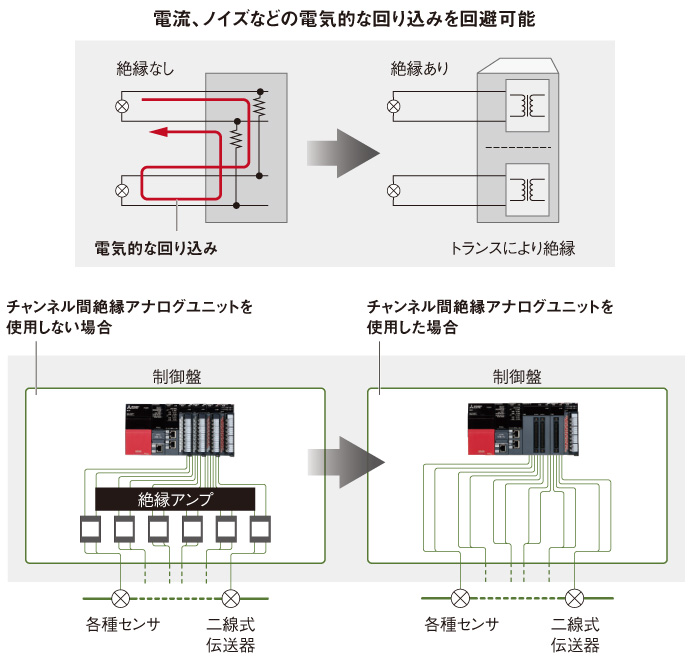 電流、ノイズなどの電気的な回り込みを回避可能

絶縁なし

電気的な回り込み

絶縁あり

トランスにより絶縁

チャンネル間絶縁アナログユニットを使用しない場合

制御盤

絶縁アンプ

各種センサ

二線式伝送器

チャンネル間絶縁アナログユニットを使用した場合

制御盤

各種センサ

二線式伝送器