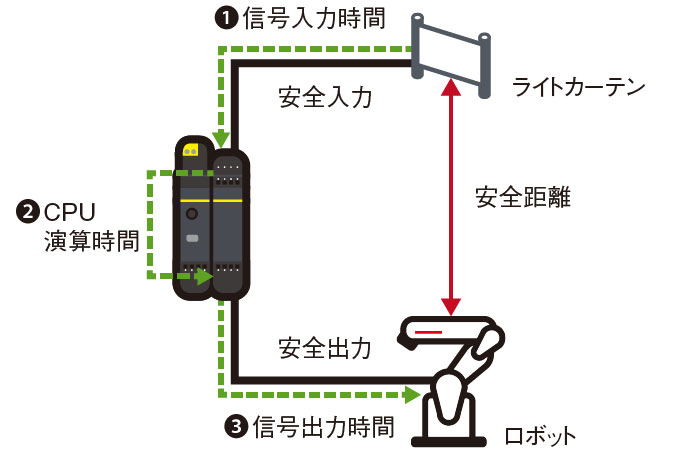 ❶信号入力時間

安全入力

ライトカーテン

❷CPU
演算時間

安全距離

安全出力

❸信号出力時間

ロボット