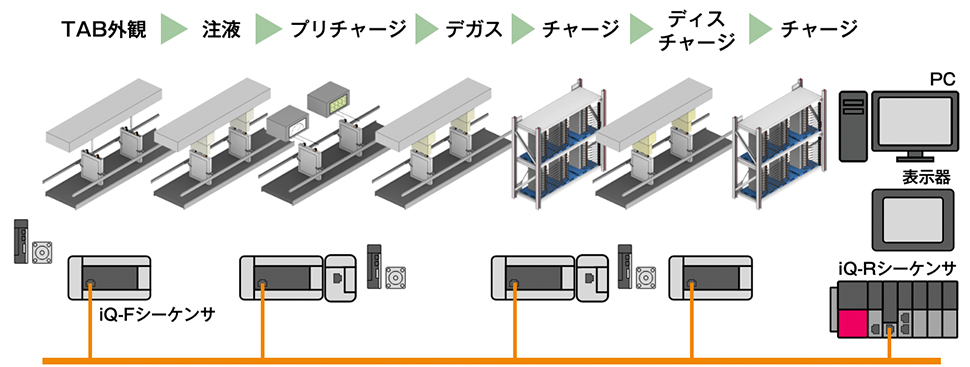 TAB外観 注液 プリチャージ デガス チャージ ディスチャージ チャージ

PC

表示器

iQ-Rシーケンサ

iQ-Fシーケンサ