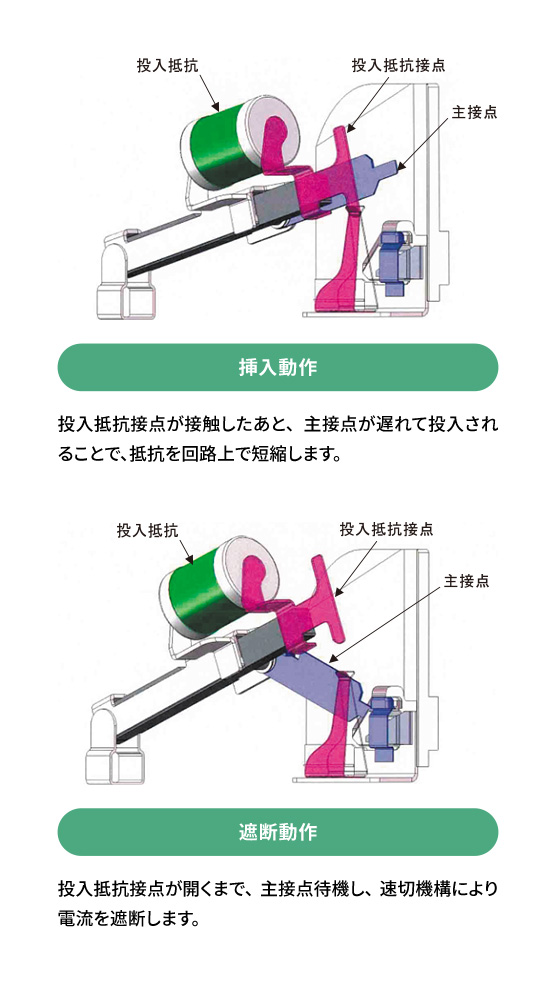 投入抵抗

投入抵抗接点

主接点

挿入動作

投入抵抗接点が接触したあと、主接点が遅れて投入されることで、抵抗を回路上で短縮します。

投入抵抗

投入抵抗接点

主接点

遮断動作

投入抵抗接点が開くまで、主接点待機し、速切機構により電流を遮断します。