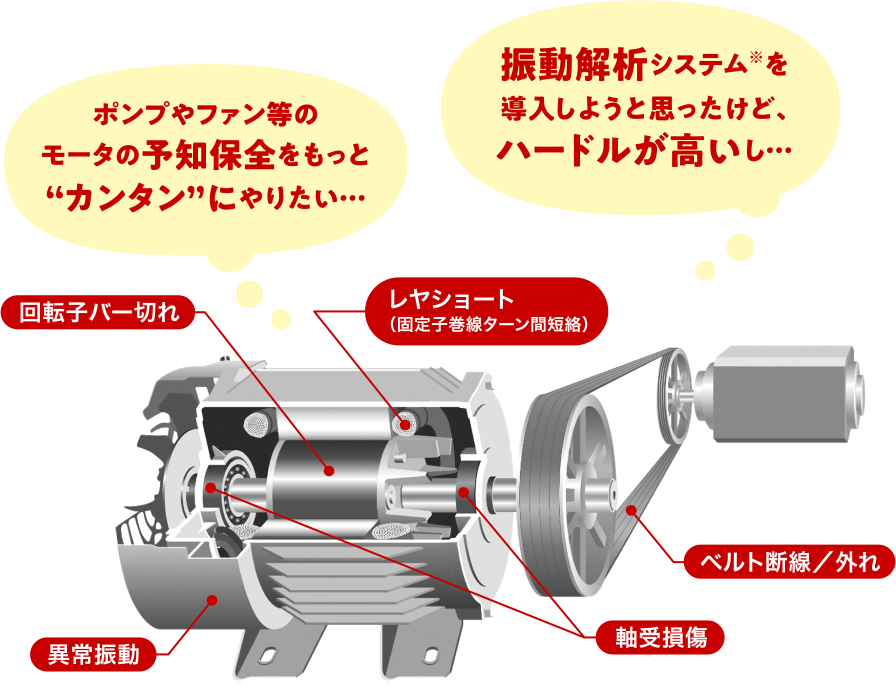 ポンプやファン等の
モータの予知保全をもっと
“カンタン”にやりたい…

振動解析システム※を
導入しようと思ったけど、
ハードルが高いし…

回転子バー切れ

レヤショート
（固定子巻線ターン間短絡）

ベルト断線／外れ

軸受損傷

異常振動