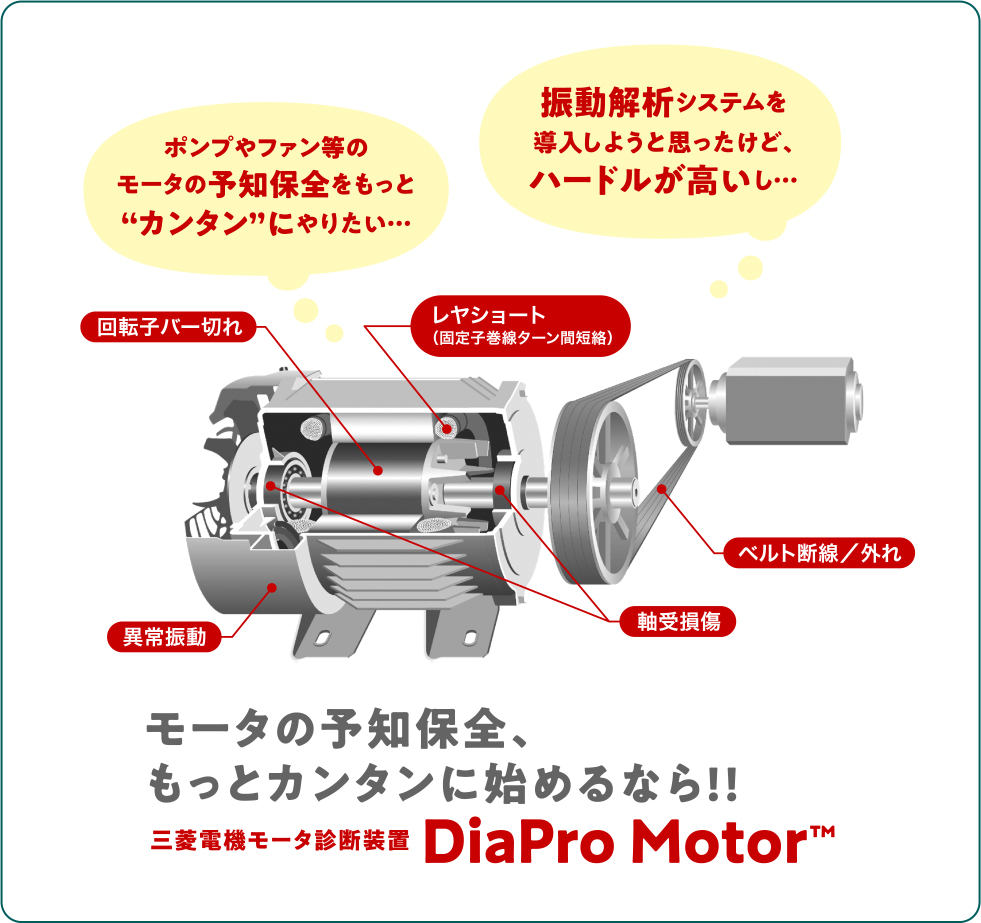 ポンプやファン等の
モータの予知保全をもっと
“カンタン”にやりたい…

振動解析システムを
導入しようと思ったけど、
ハードルが高いし…

回転子バー切れ

レヤショート
(固定子巻線ターン間短絡)

ベルト断線／外れ

軸受損傷

異常振動

モータの予知保全、
もっとカンタンに始めるなら!!

三菱電機モータ診断装置 DiaPro Motor™