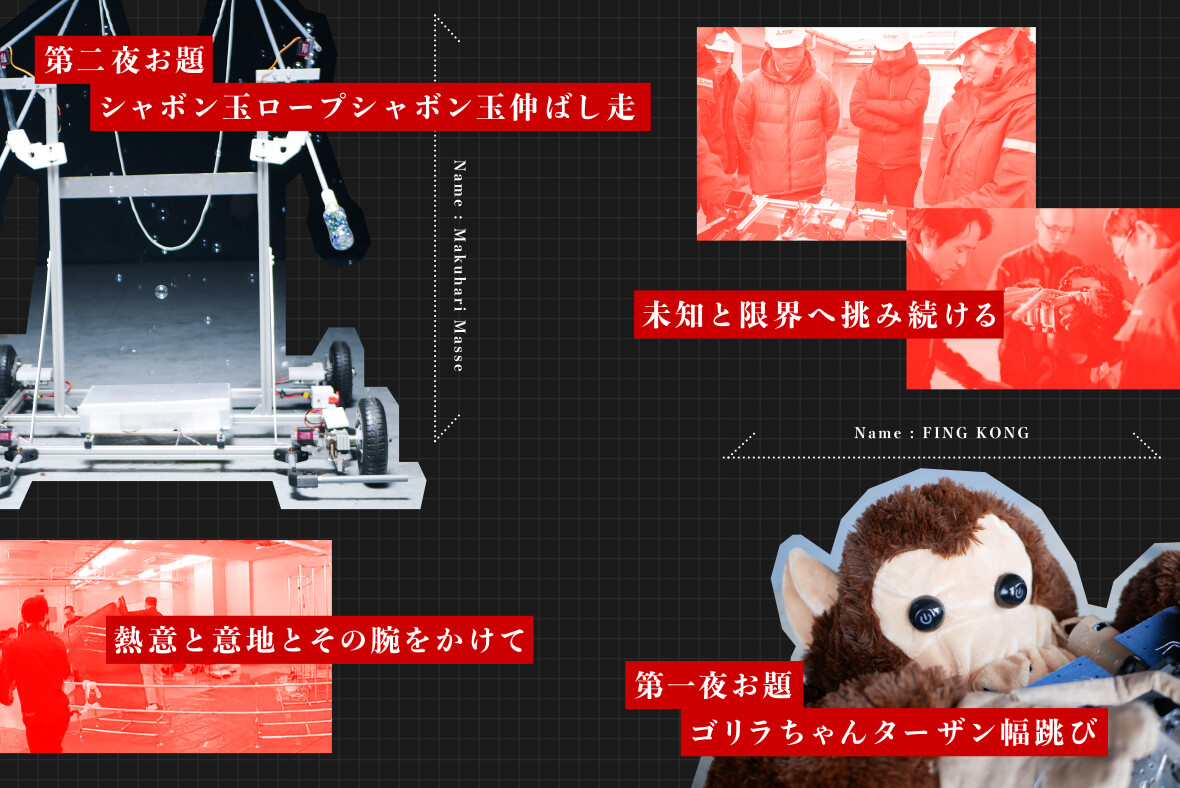 第二夜お題
シャボン玉ロープシャボン玉伸ばし走

Name : Makuhari Masse

未知と限界へ挑み続ける

Name : FING KONG

熱意と意地とその腕をかけて

第一夜お題
ゴリラちゃんターザン幅跳び