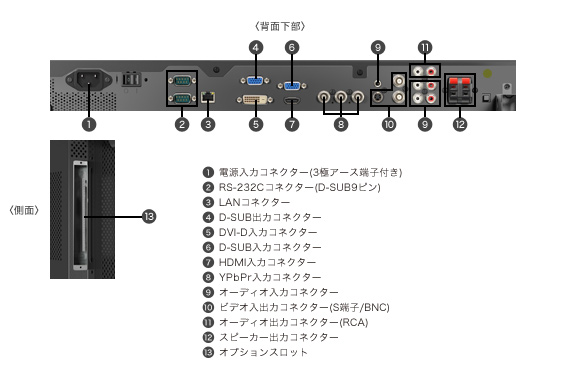 〈背面下部〉

4 6 9 11

1 2 3 5 7 8 10 9 12

〈側面〉

13

1 電源入力コネクター(3極アース端子付き)
2 RS-232Cコネクター(D-SUB9ピン)
3 LANコネクター
4 D-SUB出力コネクター
5 DVI-D入力コネクター
6 D-SUB入力コネクター
7 HDMI入力コネクター
8 YPbPr入力コネクター
9 オーディオ入力コネクター
10 ビデオ入出力コネクター(S端子/BNC)
11 オーディオ出力コネクター(RCA)
12 スピーカー出力コネクター
13 オプションスロット