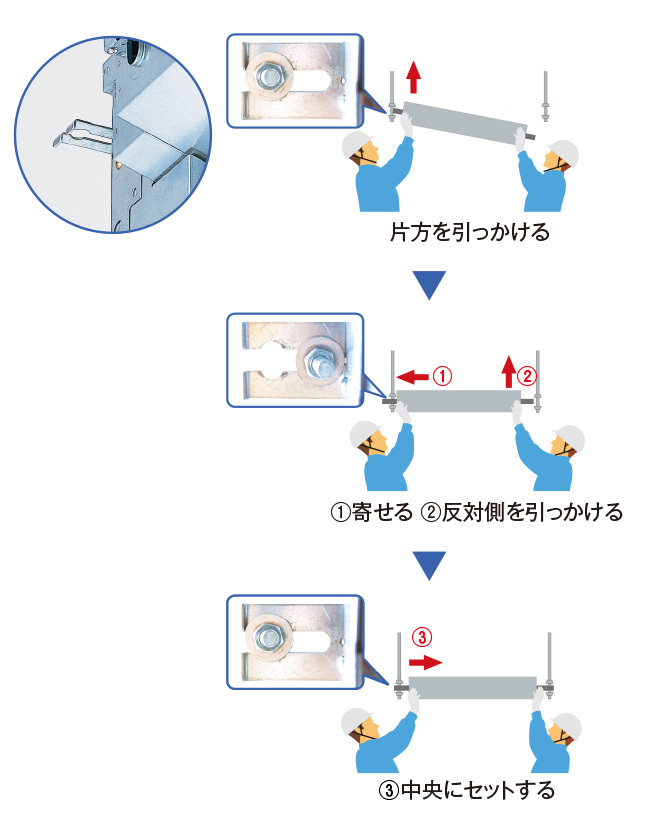 片方を引っかける

①

②

①寄せる ②反対側を引っかける

③

③中央にセットする