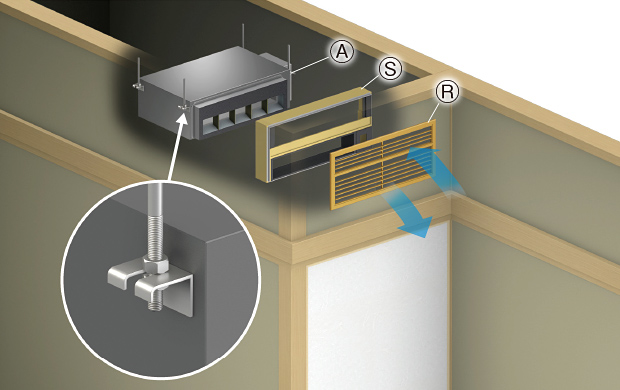 A
S
R