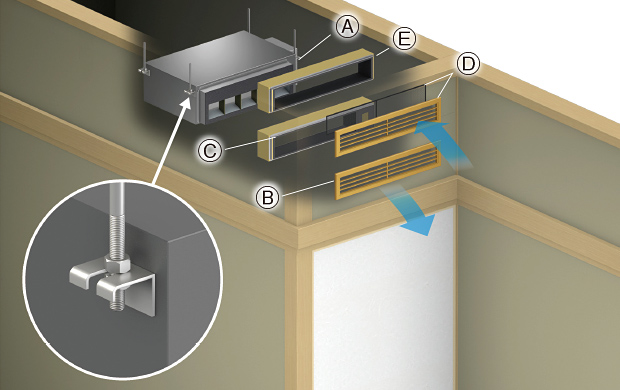 A
E
D
C
B