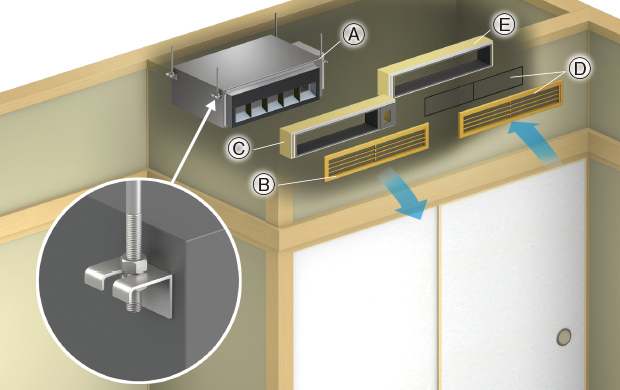 A
E
D
C
B