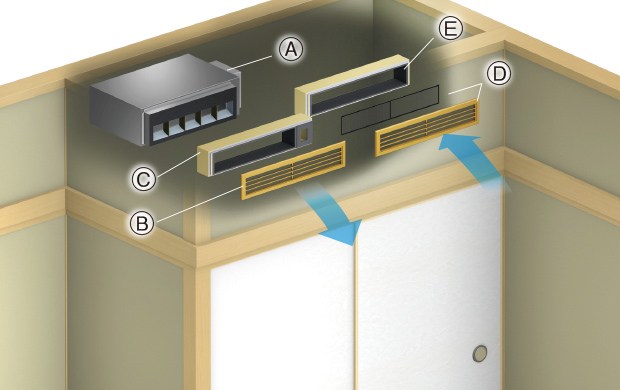 A
E
D
C
B