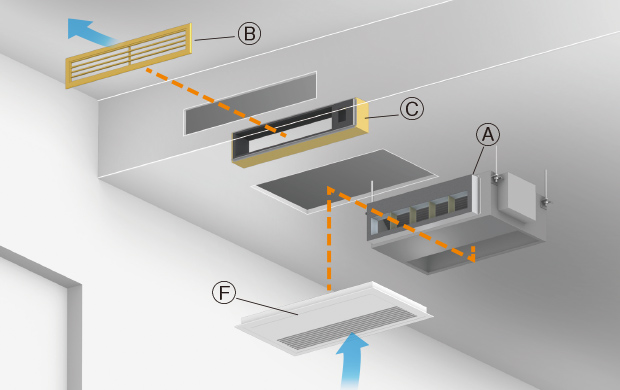 B
C
A
F