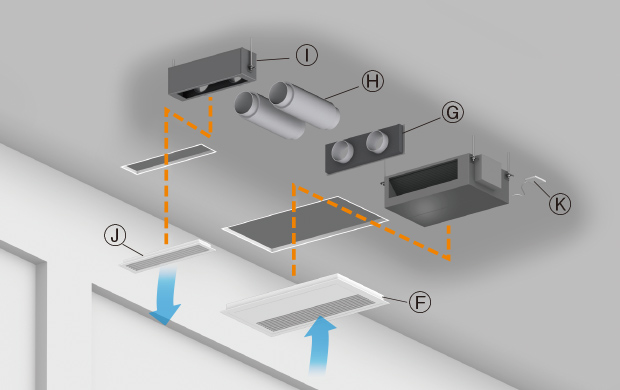 I
H
G
K
J
F