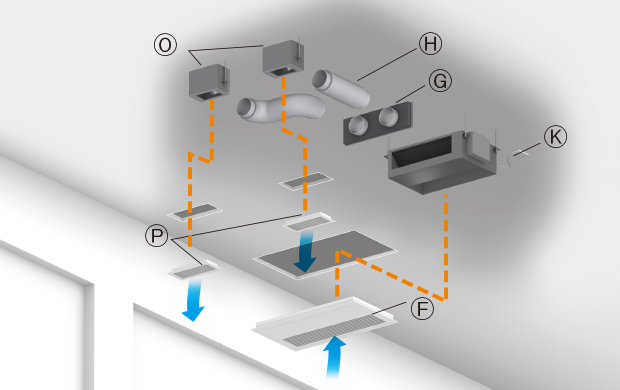 O
H
G
K
P
F