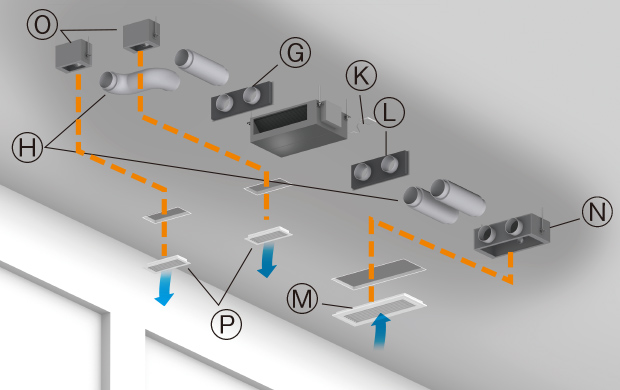 O
G
K
L
H
N
M
P