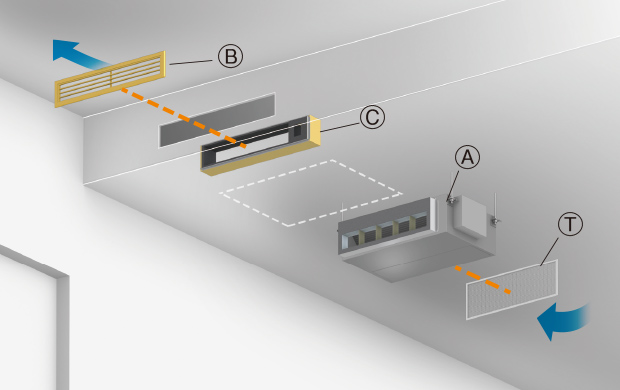 B
C
A
T