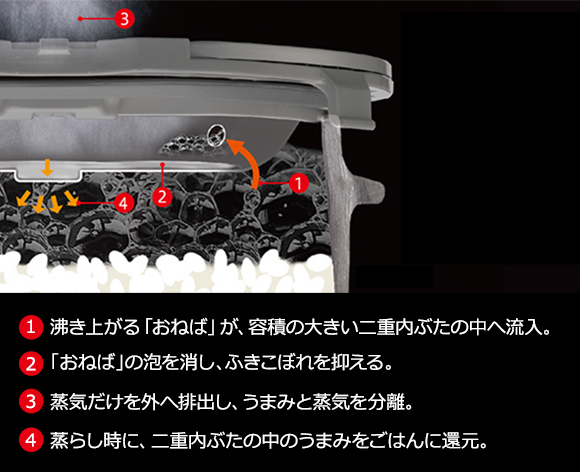 3

1

2

4

1 沸き上がる「おねば」が、容積の大きい二重内ぶたの中へ流入。

2 「おねば」の泡を消し、ふきこぼれを抑える。

3 蒸気だけを外へ排出し、うまみと蒸気を分離。

4 蒸らし時に、二重内ぶたの中のうまみをごはんに還元。