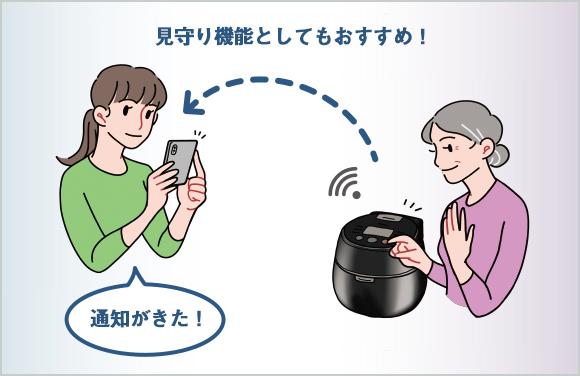 見守り機能としてもおすすめ！

通知がきた！